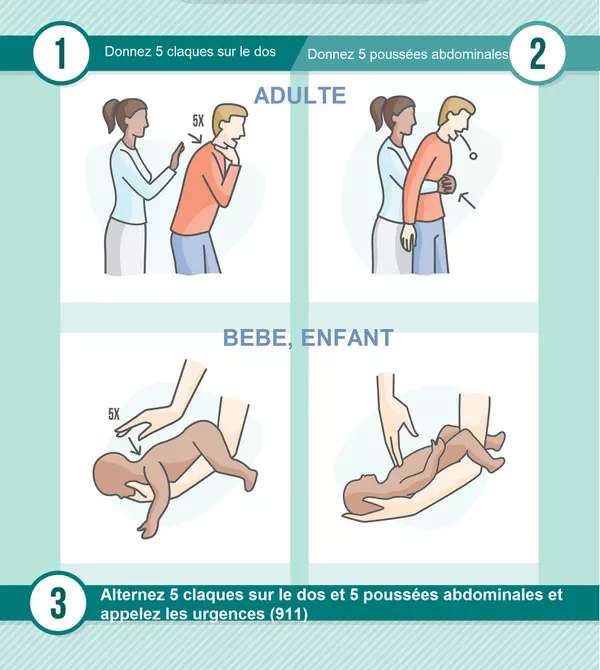 1

Donnez 5 claques sur le dos

Donnez 5 poussées abdominales

2

ADULTE

5X

BEBE, ENFANT

5X

3

Alternez 5 claques sur le dos et 5 poussées abdominales et appelez les urgences (911)